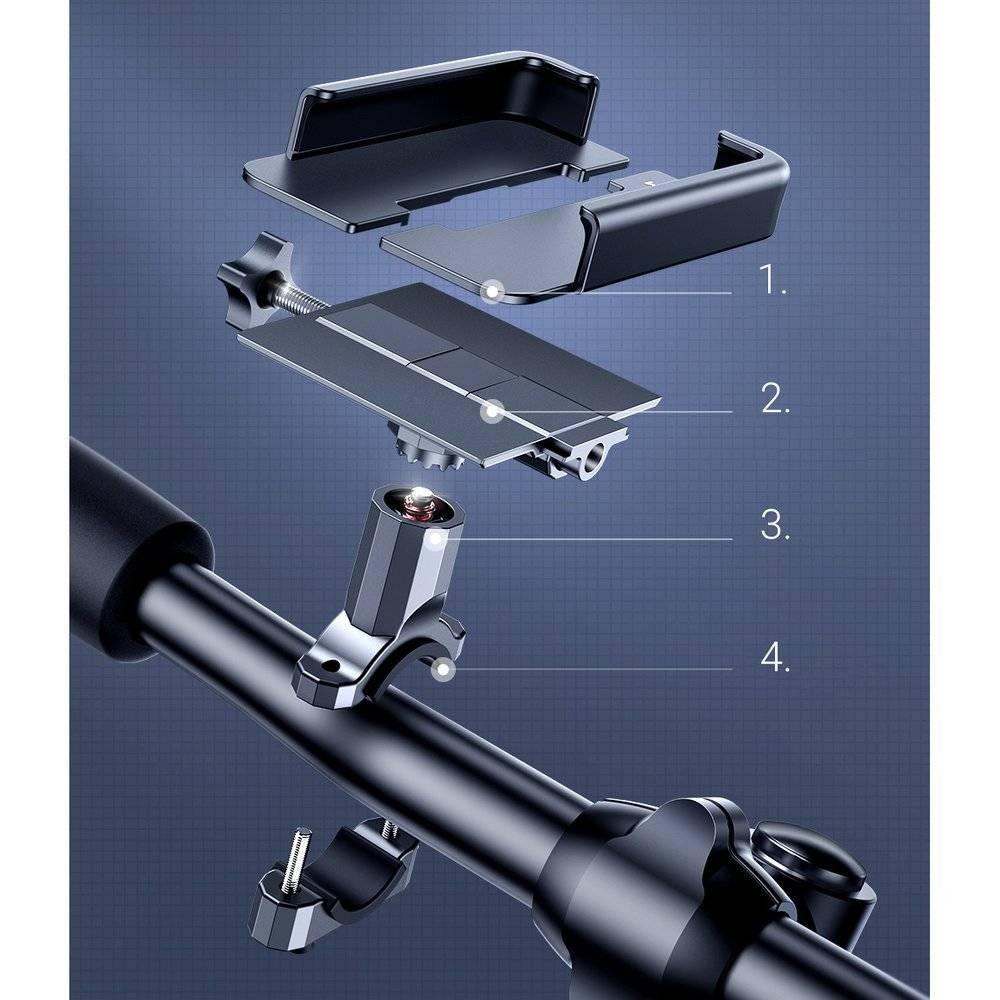 1.

2.

3.

4.