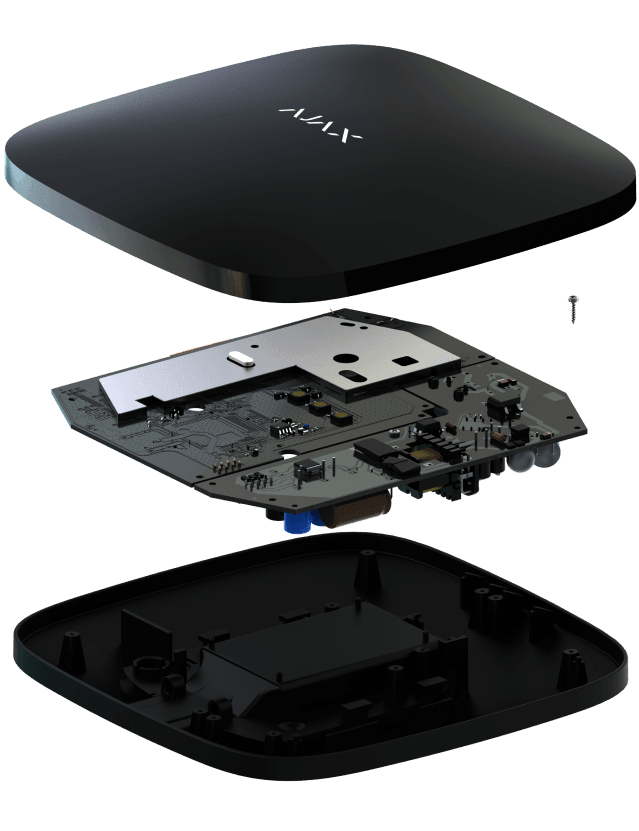 AJAX