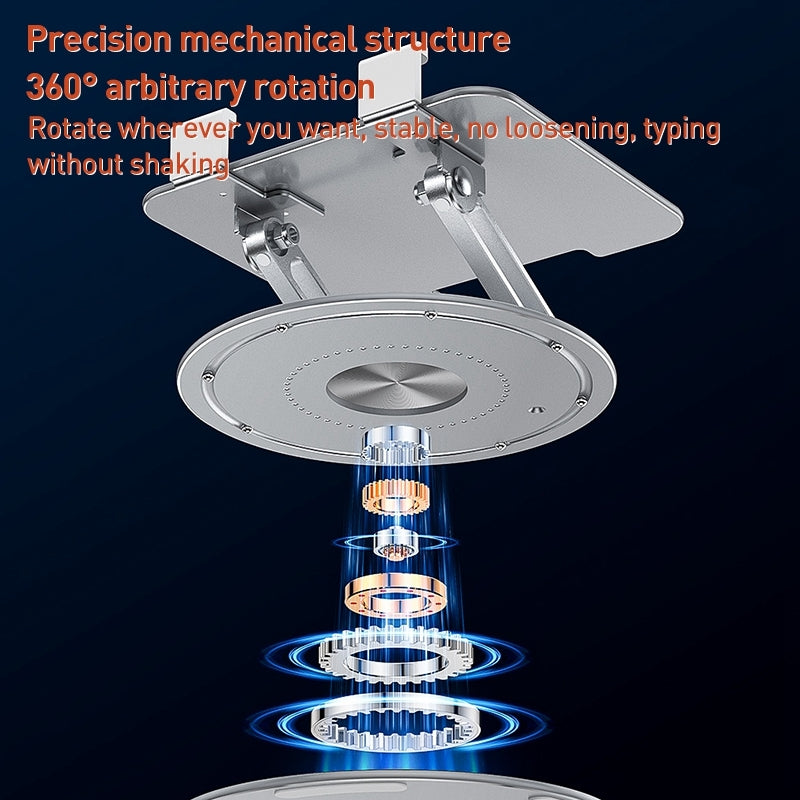 Precision mechanical structure
360° arbitrary rotation
Rotate wherever you want, stable, no loosening, typing without shaking