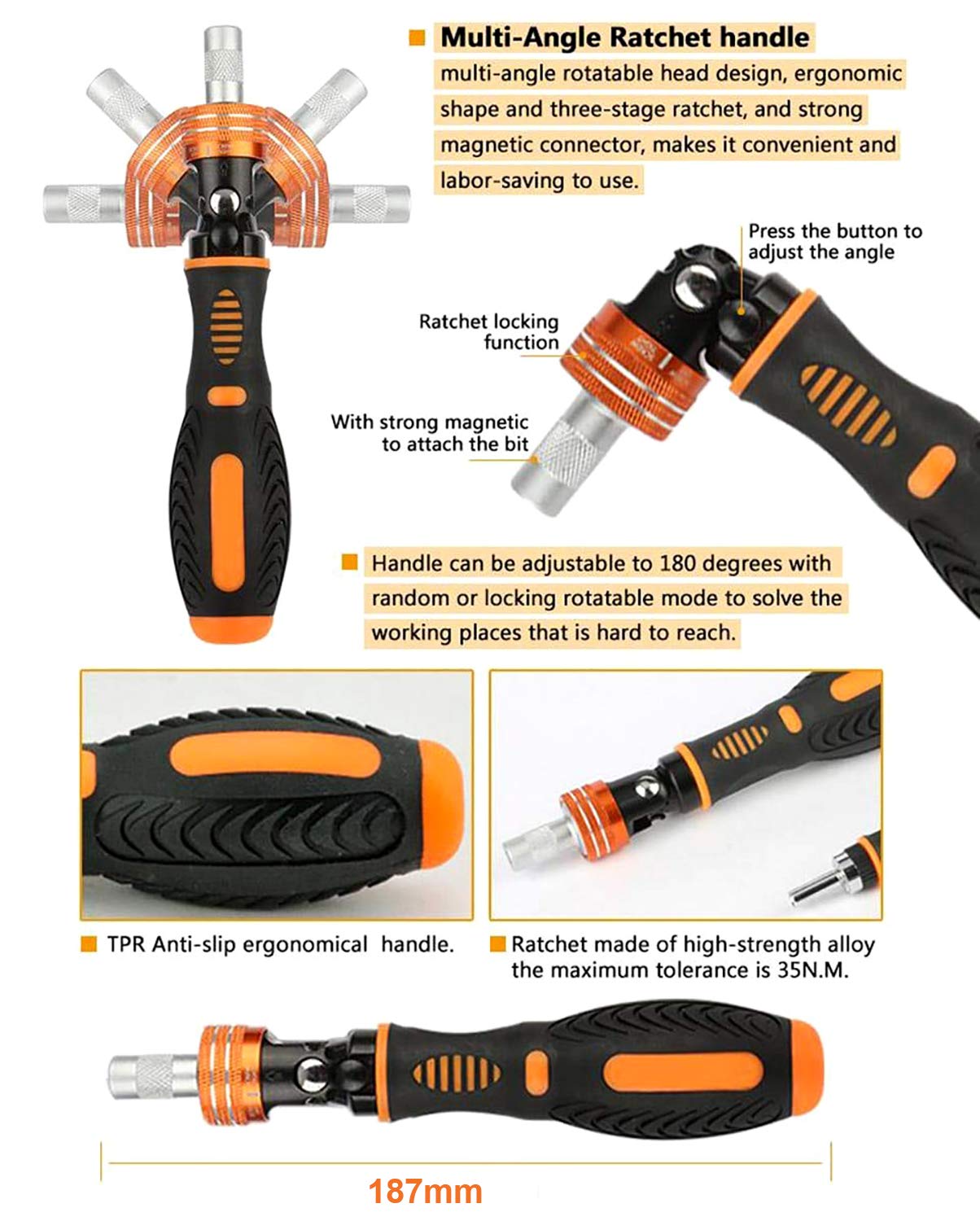 Multi-Angle Ratchet handle

multi-angle rotatable head design, ergonomic shape and three-stage ratchet, and strong magnetic connector, makes it convenient and labor-saving to use.

Press the button to adjust the angle

Ratchet locking function

With strong magnetic to attach the bit

Handle can be adjustable to 180 degrees with random or locking rotatable mode to solve the working places that is hard to reach.

TPR Anti-slip ergonomical handle.

Ratchet made of high-strength alloy the maximum tolerance is 35N.M.

187mm