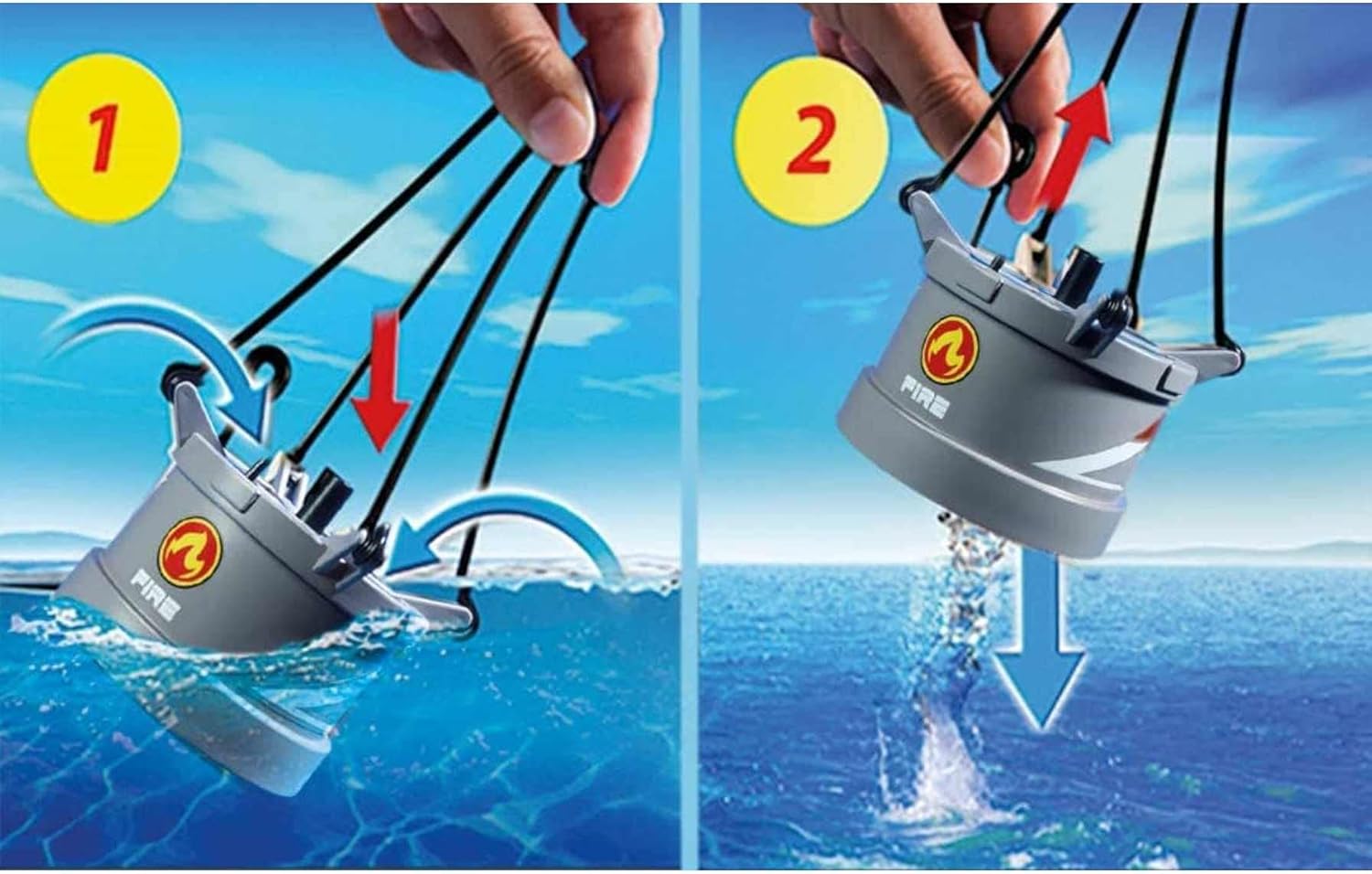 1

FIRE

2

FIRE