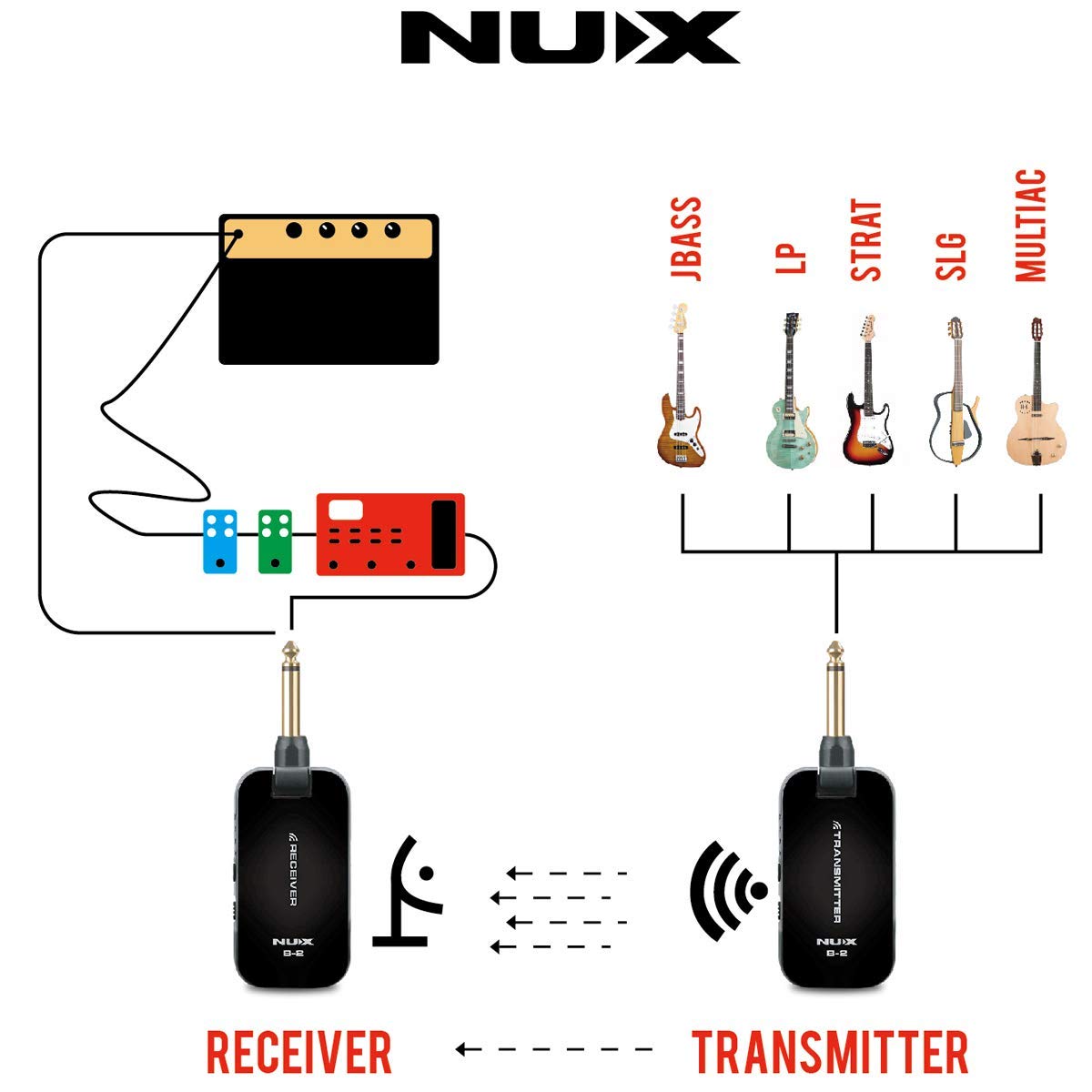 NUX

JBASS
LP
STRAT
SLG
MULTIAC

RECEIVER
NUX
B-2

TRANSMITTER
NUX
B-2

RECEIVER
TRANSMITTER