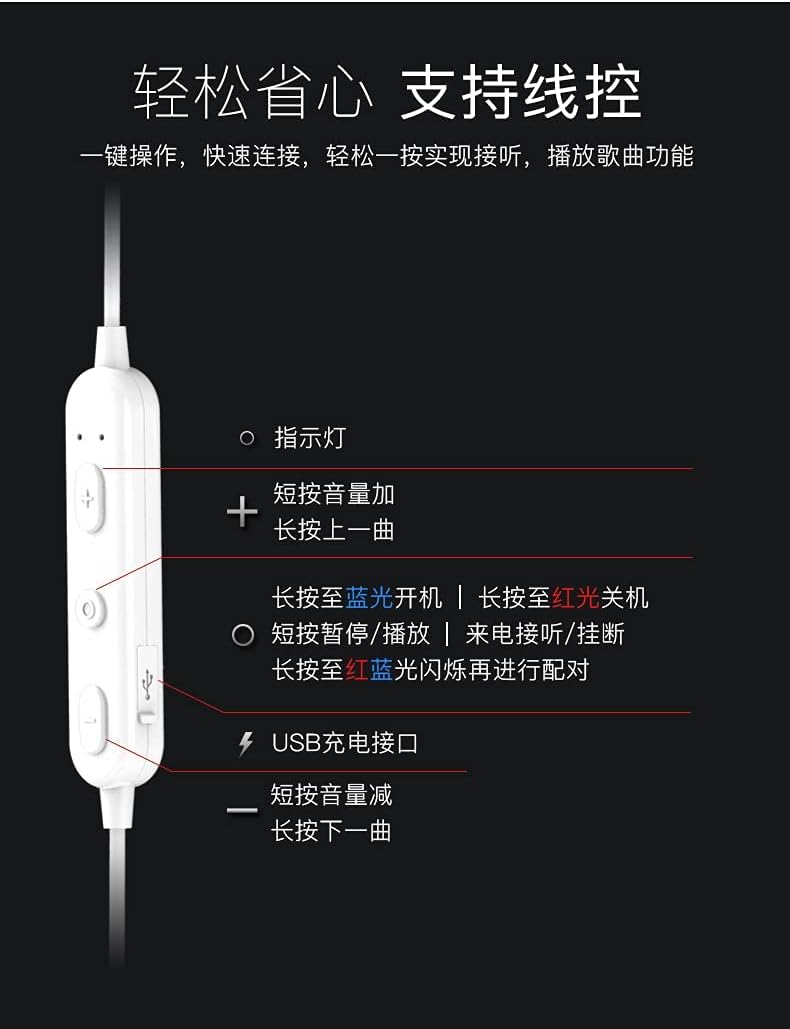 轻松省心 支持线控

一键操作，快速连接，轻松一按实现接听，播放歌曲功能

指示灯

短按音量加
长按上一曲

长按至蓝光开机 | 长按至红光关机
短按暂停/播放 | 来电接听/挂断
长按至红蓝光闪烁再进行配对

USB充电接口

短按音量减
长按下一曲